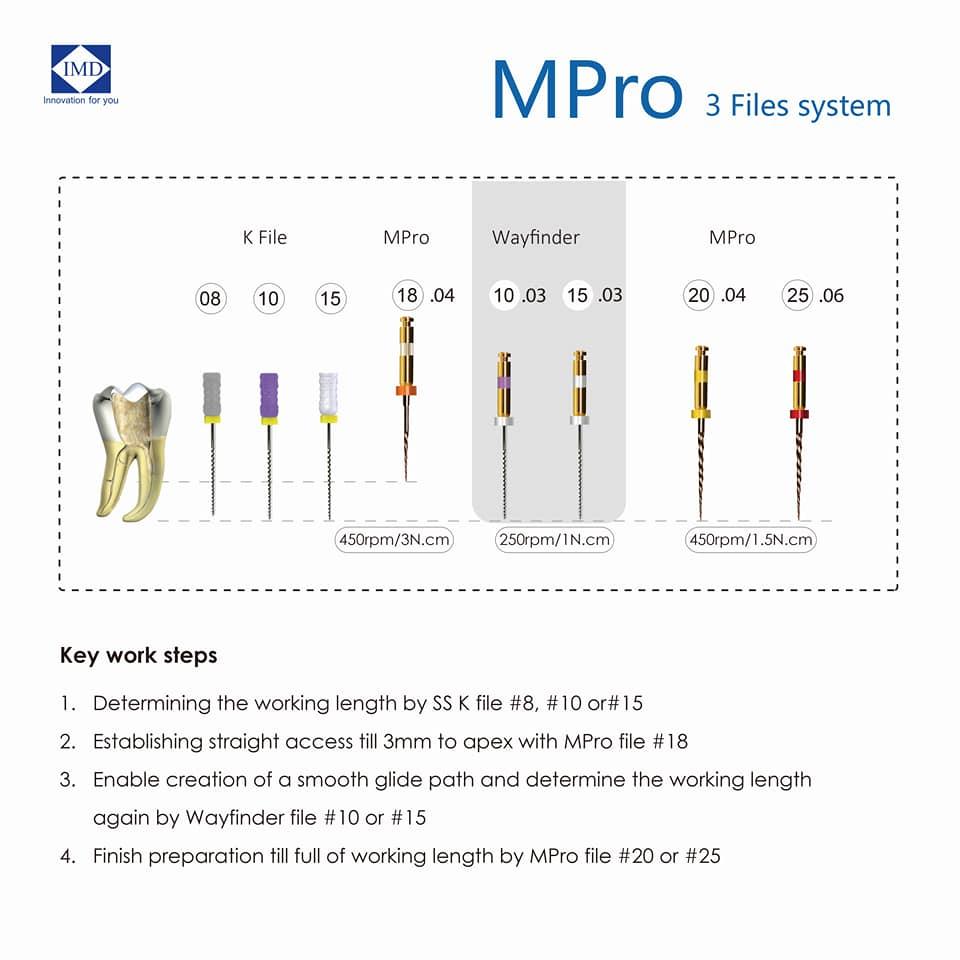 IMD
Innovation for you

MPro 3 Files system

K File
MPro
Wayfinder
MPro

08 10 15
18 .04
10 .03 15 .03
20 .04 25 .06

450rpm/3N.cm
250rpm/1N.cm
450rpm/1.5N.cm

Key work steps

1. Determining the working length by SS K file #8, #10 or#15
2. Establishing straight access till 3mm to apex with MPro file #18
3. Enable creation of a smooth glide path and determine the working length again by Wayfinder file #10 or #15
4. Finish preparation till full of working length by MPro file #20 or #25