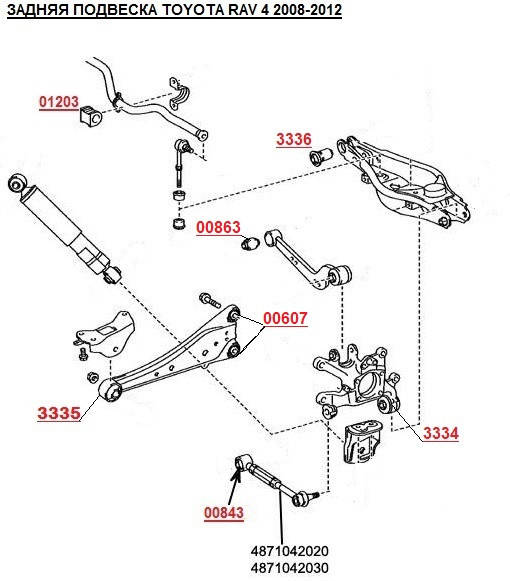 ЗАДНЯЯ ПОДВЕСКА TOYOTA RAV 4 2008-2012

01203

3336

00863

00607

3335

3334

00843

4871042020
4871042030