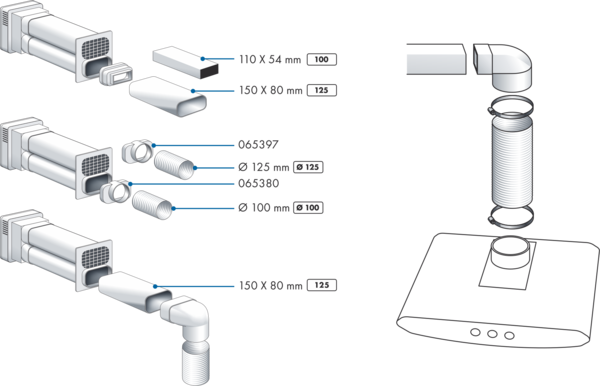 110 X 54 mm 100

150 X 80 mm 125

065397

Ø 125 mm Ø 125

065380

Ø 100 mm Ø 100

150 X 80 mm 125