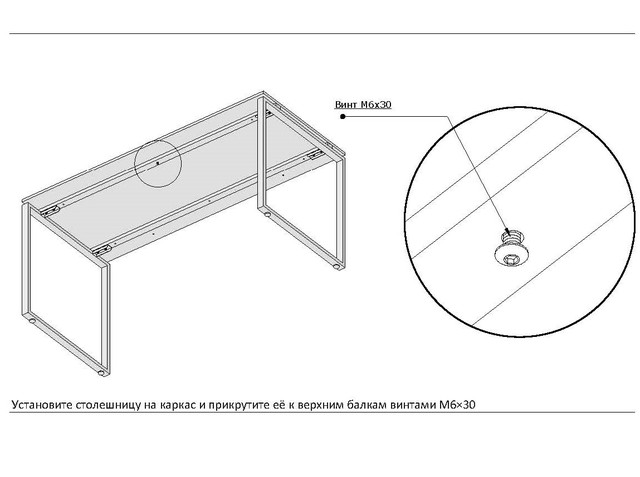 Винт М6х30

Установите столешницу на каркас и прикрутите её к верхним балкам винтами М6×30