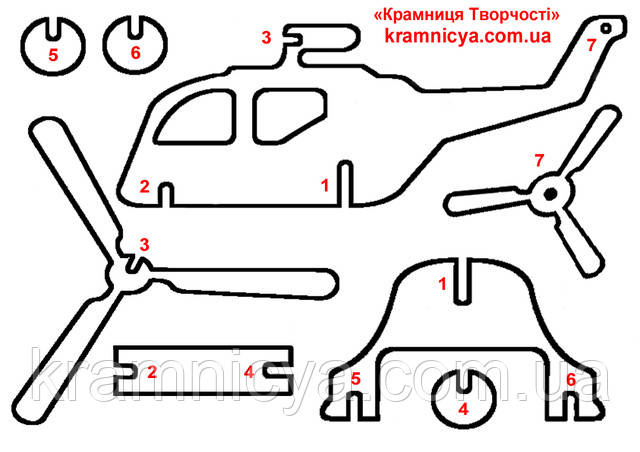 «Крамниця Творчості»
kramnicya.com.ua

5 6 3 7

2 1 7

3

1

2 4

5 6

4

kramnicya.com.ua