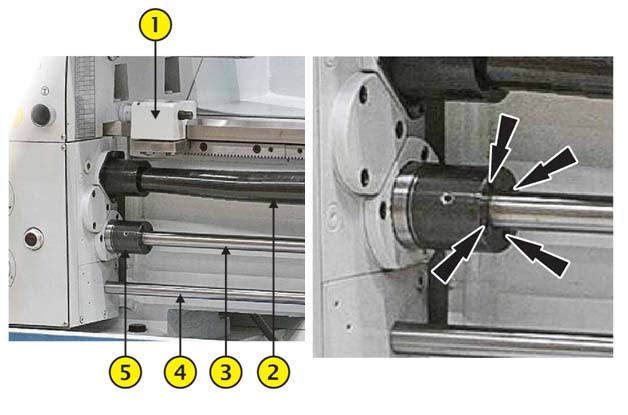 1
5
4
3
2