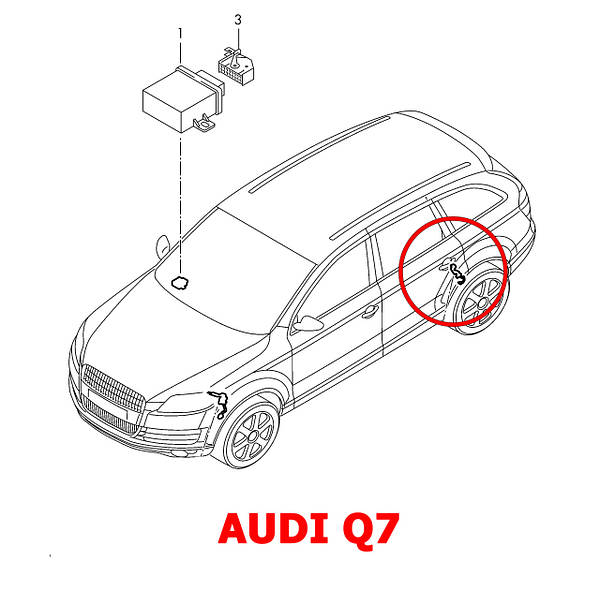 1
3
AUDI Q7