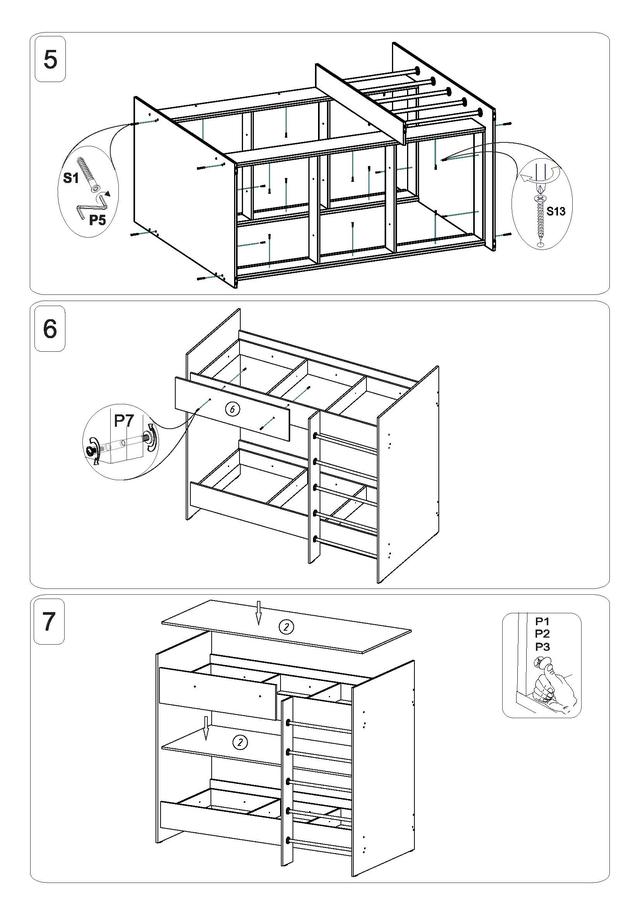 5

S1

P5

S13

6

P7

6

7

2

2

P1
P2
P3