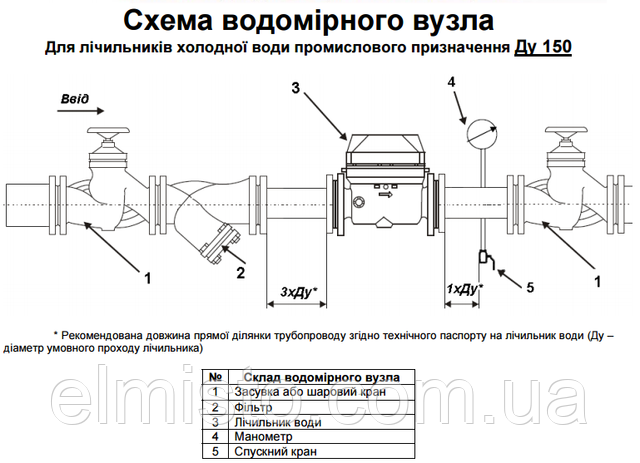 Схема водомірного вузла

Для лічильників холодної води промислового призначення Ду 150

Ввід

3

4

1

2

3хДу*

1хДу*

5

1

* Рекомендована довжина прямої ділянки трубопроводу згідно технічного паспорту на лічильник води (Ду – діаметр умовного проходу лічильника)

| № | Склад водомірного вузла |
|---|---|
| 1 | Засувка або шаровий кран |
| 2 | Фільтр |
| 3 | Лічильник води |
| 4 | Манометр |
| 5 | Спускний кран |

elmisto.com.ua