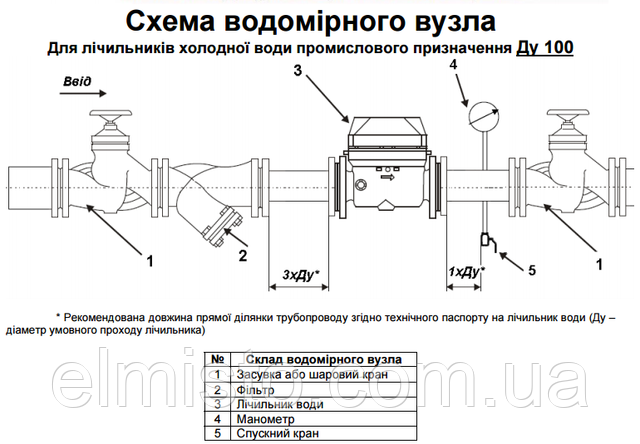 Схема водомірного вузла

Для лічильників холодної води промислового призначення Ду 100

Ввід

3

4

1

2

3хДу*

1хДу*

5

1

* Рекомендована довжина прямої ділянки трубопроводу згідно технічного паспорту на лічильник води (Ду – діаметр умовного проходу лічильника)

| № | Склад водомірного вузла |
|---|---|
| 1 | Засувка або шаровий кран |
| 2 | Фільтр |
| 3 | Лічильник води |
| 4 | Манометр |
| 5 | Спускний кран |

elmisto.com.ua