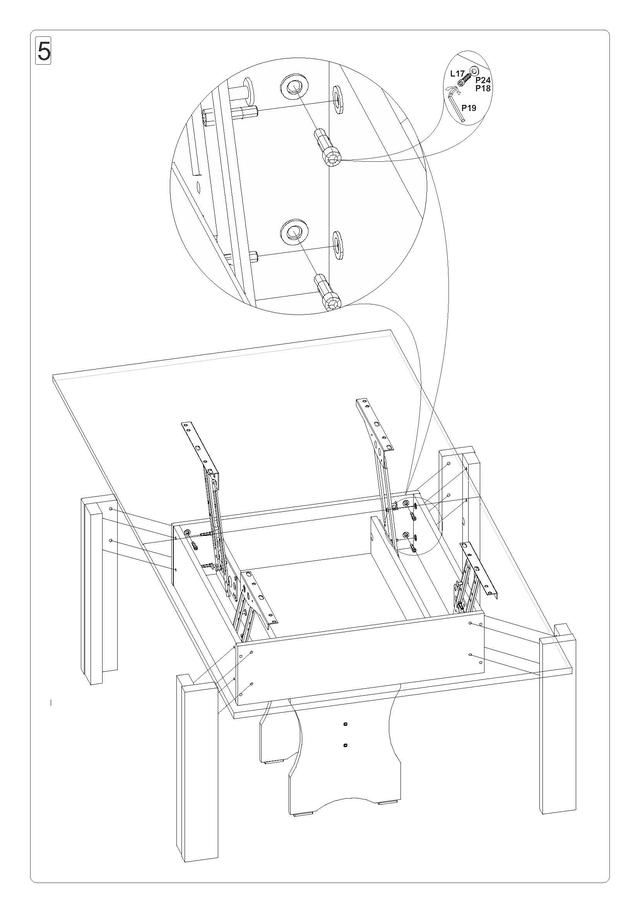 5

L17
P24
P18
P19