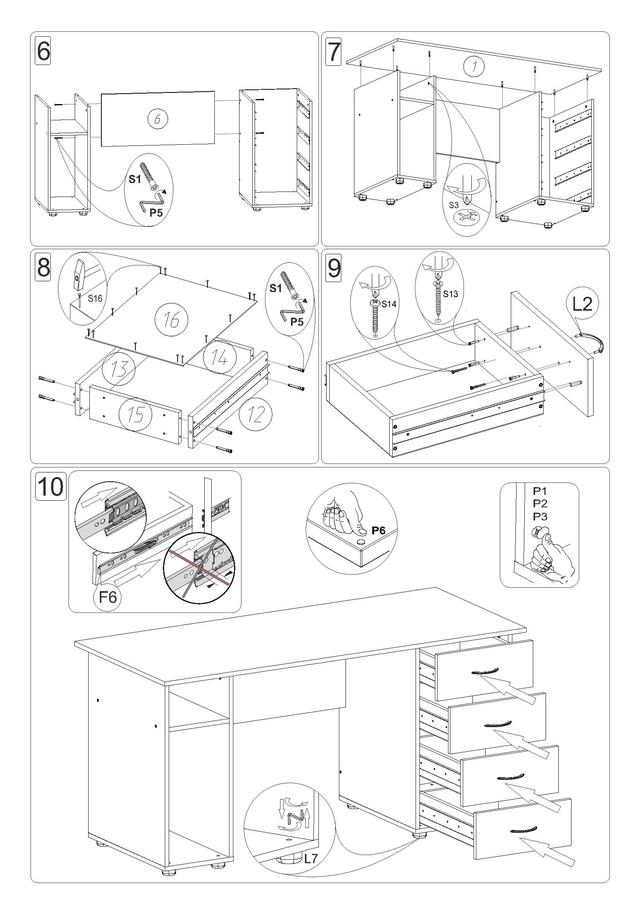 6
6
S1
P5

7
1
S3

8
S16
16
S1
P5
13
14
15
12

9
S14
S13
L2

10
F6
P6
P1
P2
P3
L7