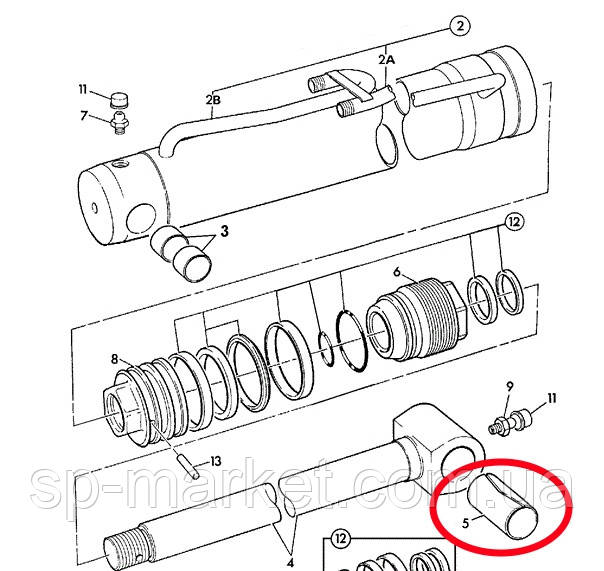 2
2A
2B
11
7
3
12
6
8
9
11
13
sp-market.com.ua
5
4
12