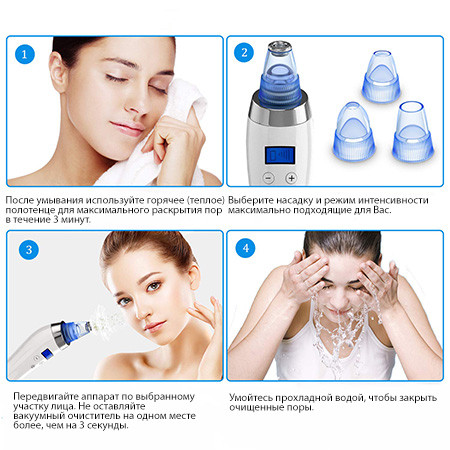 1

После умывания используйте горячее (теплое) полотенце для максимального раскрытия пор в течение 3 минут.

2

Выберите насадку и режим интенсивности максимально подходящие для Вас.

3

Передвигайте аппарат по выбранному участку лица. Не оставляйте вакуумный очиститель на одном месте более, чем на 3 секунды.

4

Умойтесь прохладной водой, чтобы закрыть очищенные поры.