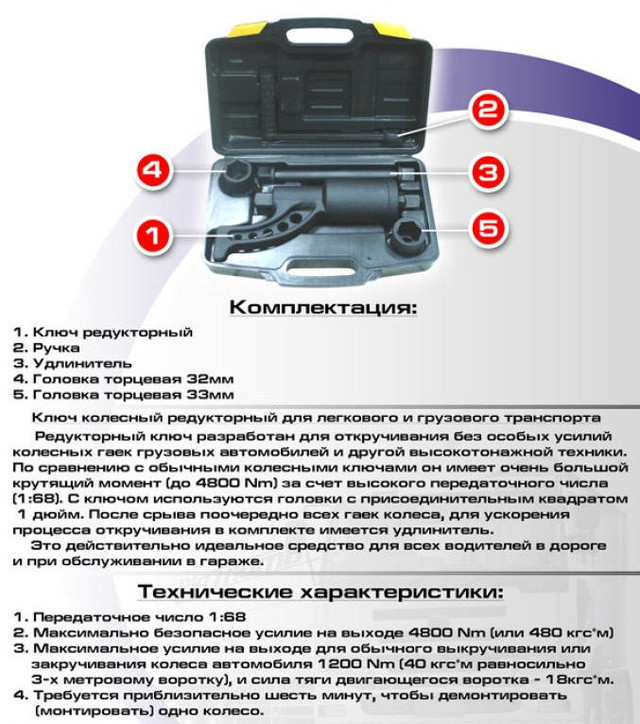 2

4

3

1

5

Комплектация:

1. Ключ редукторный
2. Ручка
3. Удлинитель
4. Головка торцевая 32мм
5. Головка торцевая 33мм

Ключ колесный редукторный для легкового и грузового транспорта

Редукторный ключ разработан для откручивания без особых усилий колесных гаек грузовых автомобилей и другой высокотонажной техники. По сравнению с обычными колесными ключами он имеет очень большой крутящий момент (до 4800 Nm) за счет высокого передаточного числа (1:68). С ключом используются головки с присоединительным квадратом 1 дюйм. После срыва поочередно всех гаек колеса, для ускорения процесса откручивания в комплекте имеется удлинитель.

Это действительно идеальное средство для всех водителей в дороге и при обслуживании в гараже.

Технические характеристики:

1. Передаточное число 1:68
2. Максимально безопасное усилие на выходе 4800 Nm (или 480 кгс*м)
3. Максимальное усилие на выходе для обычного выкручивания или закручивания колеса автомобиля 1200 Nm (40 кгс*м равносильно 3-х метровому воротку), и сила тяги двигающегося воротка - 18кгс*м.
4. Требуется приблизительно шесть минут, чтобы демонтировать (монтировать) одно колесо.