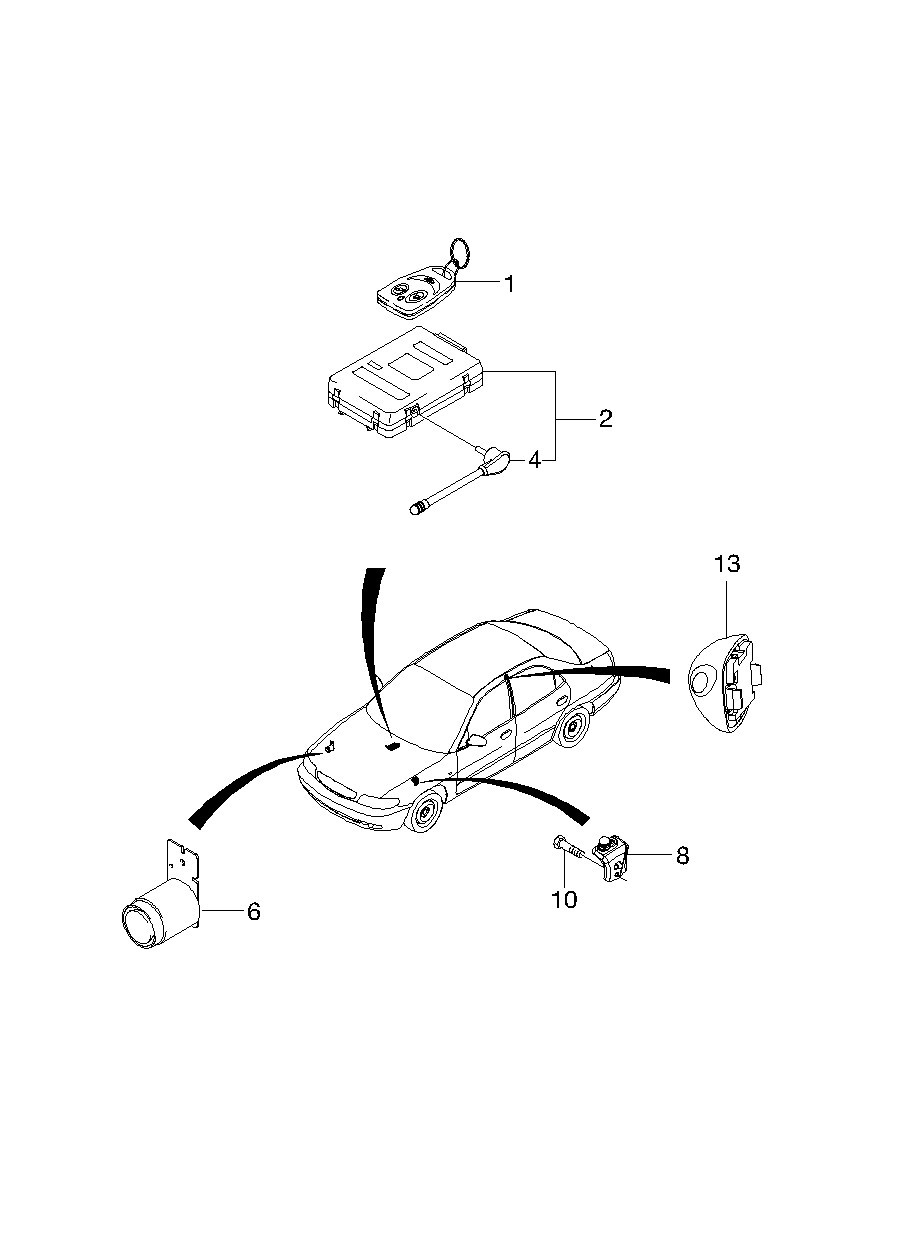 1
2
4
13
8
10
6