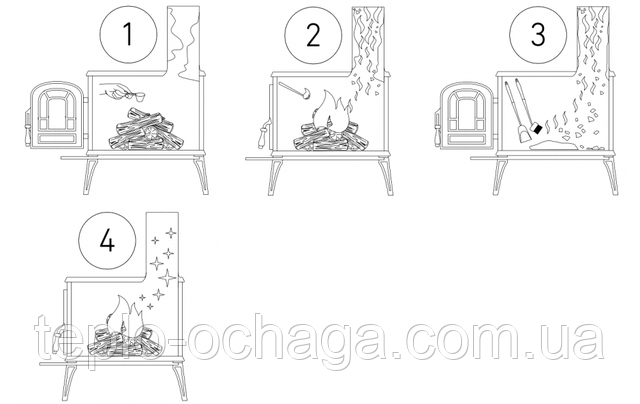 1

2

3

4

teplo-ochaga.com.ua