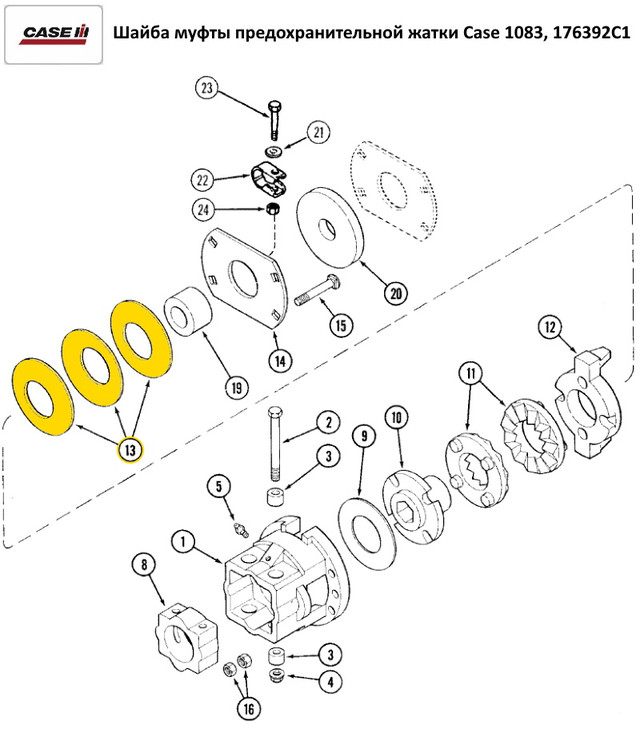 CASE IH

Шайба муфты предохранительной жатки Case 1083, 176392C1

23
21
22
24
20
15
14
19
13
12
11
10
9
2
3
5
1
8
3
4
16