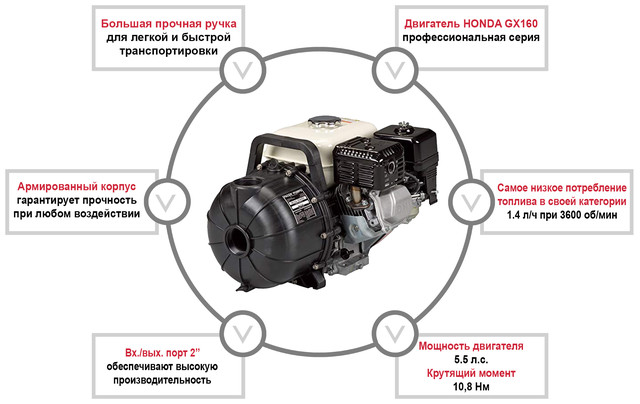 Большая прочная ручка
для легкой и быстрой транспортировки

Двигатель HONDA GX160
профессиональная серия

Армированный корпус
гарантирует прочность при любом воздействии

Самое низкое потребление топлива в своей категории
1.4 л/ч при 3600 об/мин

Вх./вых. порт 2"
обеспечивают высокую производительность

Мощность двигателя
5.5 л.с.
Крутящий момент
10,8 Нм