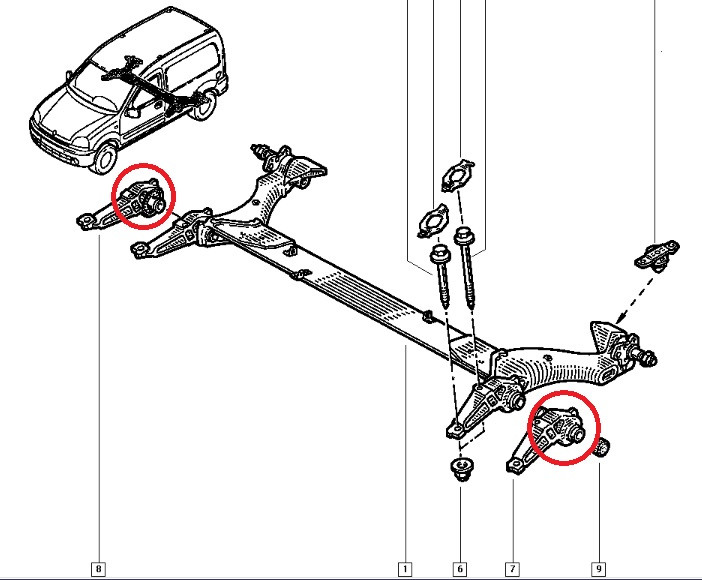 8
1
6
7
9