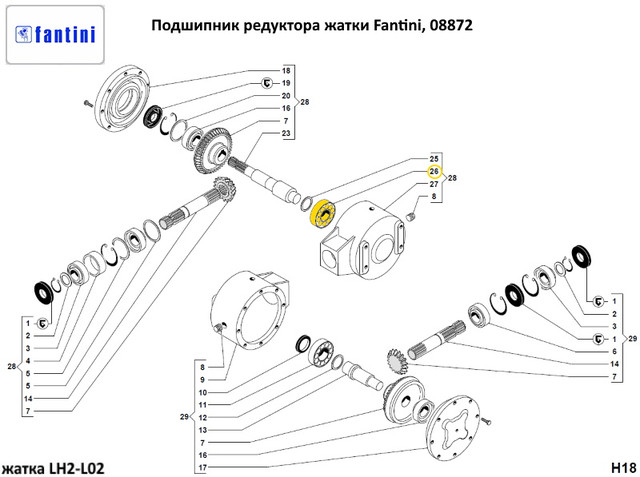 fantini

Подшипник редуктора жатки Fantini, 08872

18
19
20
16
7
23
28

25
26
27
8
28

1
2
3
4
5
5
14
7
28

8
9
10
11
12
13
7
16
17
29

1
2
3
1
6
14
7
29

жатка LH2-L02

H18