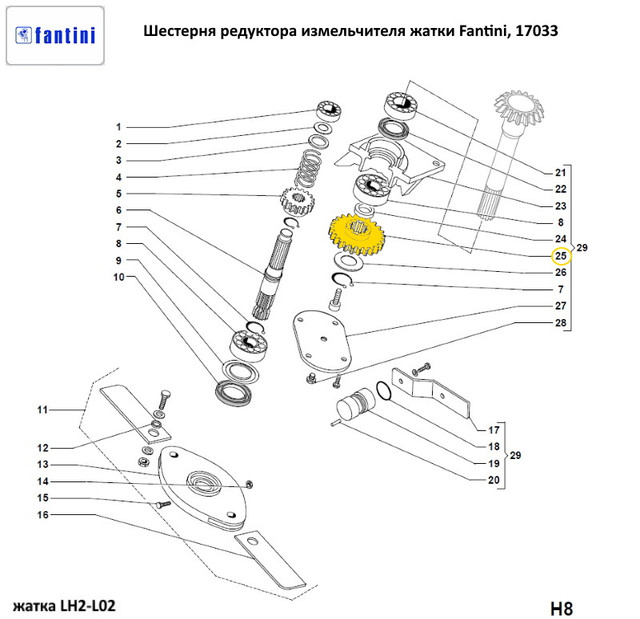 fantini

Шестерня редуктора измельчителя жатки Fantini, 17033

1
2
3
4
5
6
7
8
9
10

21
22
23
8
24
25
26
7
27
28
29

11
12
13
14
15
16

17
18
19
20
29

жатка LH2-L02

H8