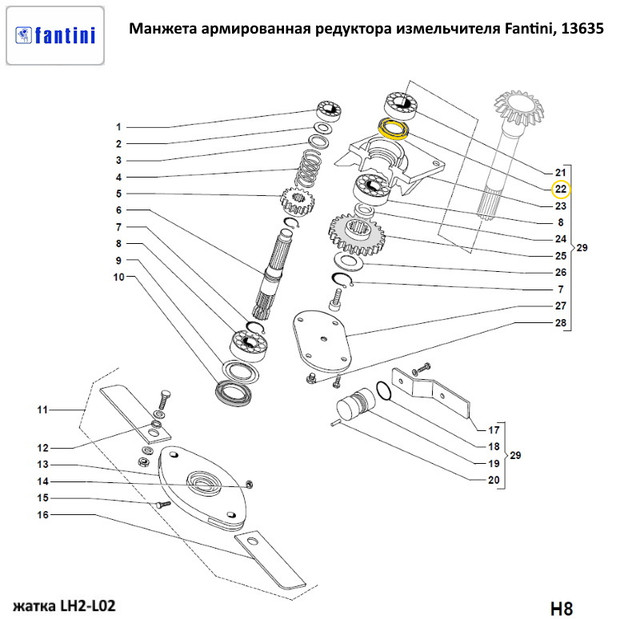 fantini

Манжета армированная редуктора измельчителя Fantini, 13635

1
2
3
4
5
6
7
8
9
10

21
22
23
8
24
25
26
7
27
28
29

11
12
13
14
15
16

17
18
19
20
29

жатка LH2-L02

H8