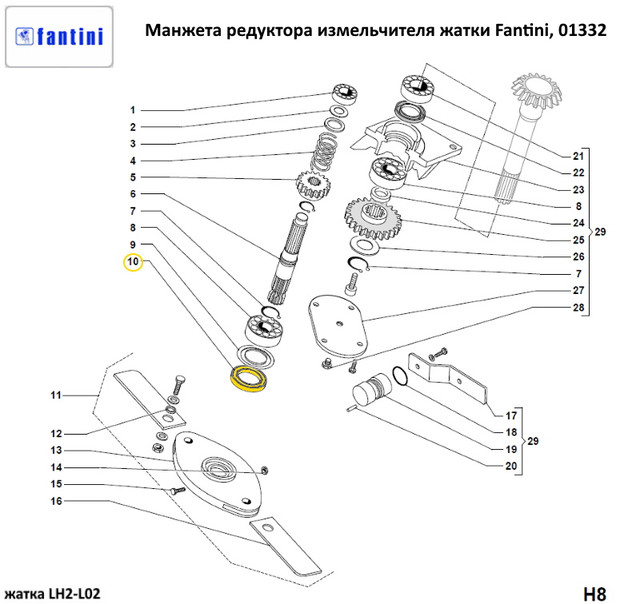 fantini

Манжета редуктора измельчителя жатки Fantini, 01332

1
2
3
4
5
6
7
8
9
10
11
12
13
14
15
16

21
22
23
8
24
25
26
7
27
28
29

17
18
19
20
29

жатка LH2-L02

H8