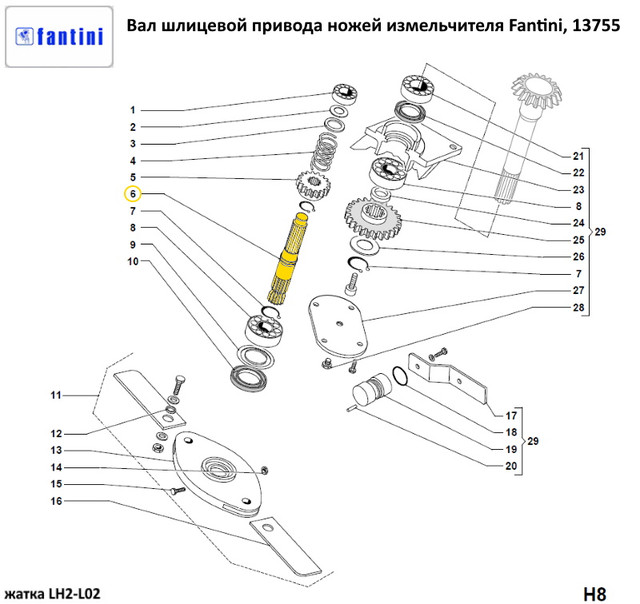 fantini

Вал шлицевой привода ножей измельчителя Fantini, 13755

1
2
3
4
5
6
7
8
9
10
11
12
13
14
15
16

21
22
23
8
24
25
26
7
27
28
29

17
18
19
20
29

жатка LH2-L02

H8