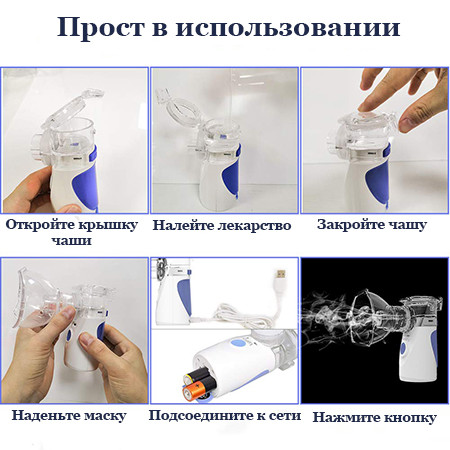 Прост в использовании

Откройте крышку чаши

Налейте лекарство

Закройте чашу

Наденьте маску

Подсоедините к сети

Нажмите кнопку