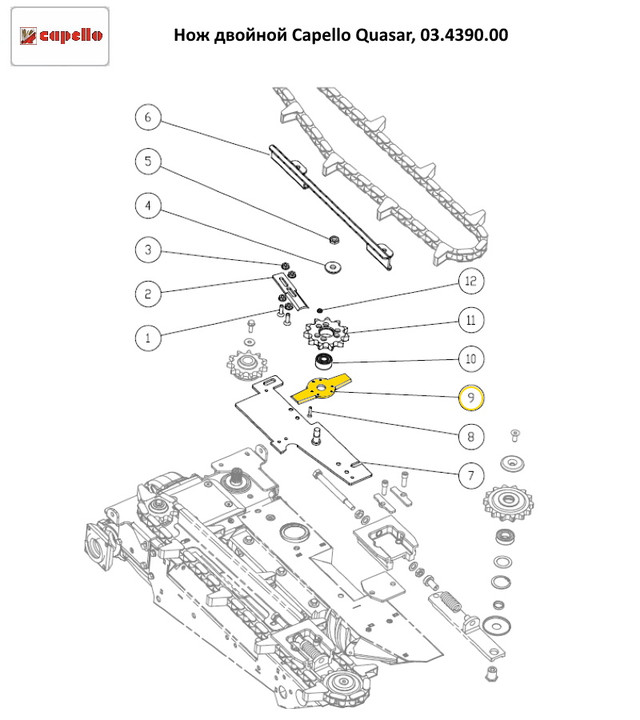 capello

Нож двойной Capello Quasar, 03.4390.00

6
5
4
3
2
1
12
11
10
9
8
7