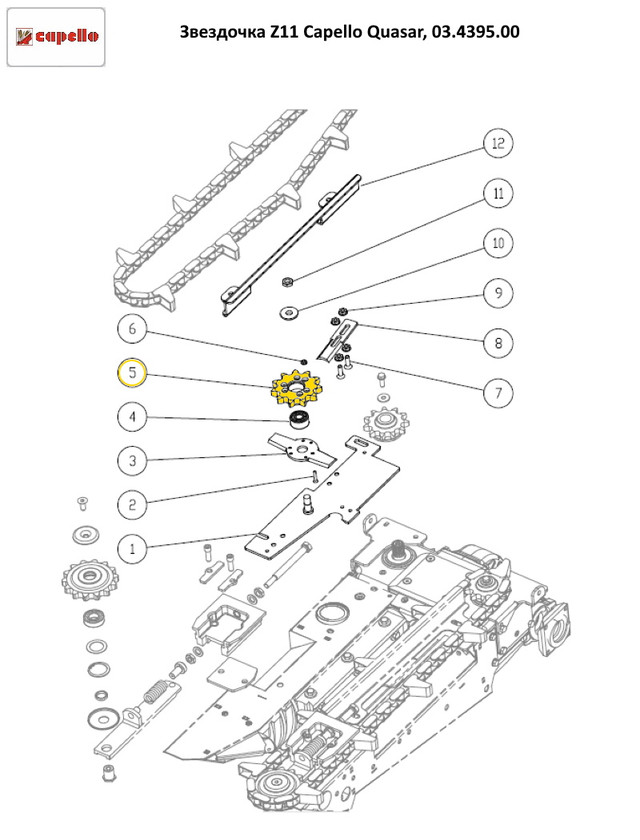 capello

Звездочка Z11 Capello Quasar, 03.4395.00

12
11
10
9
8
7
6
5
4
3
2
1