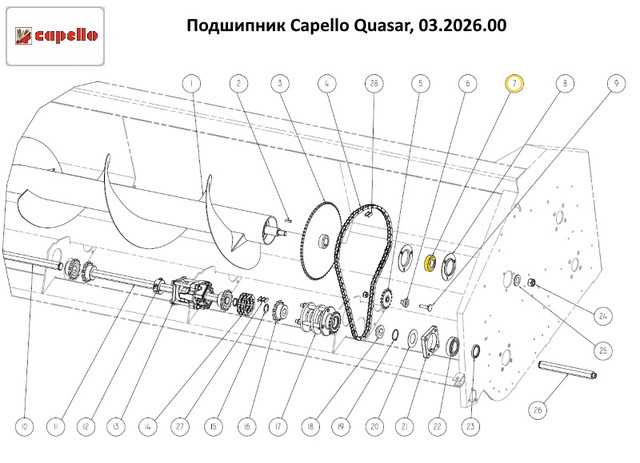 capello

Подшипник Capello Quasar, 03.2026.00

1
2
3
4
28
5
6
7
8
9
24
25
26
10
11
12
13
14
27
15
16
17
18
19
20
21
22
23