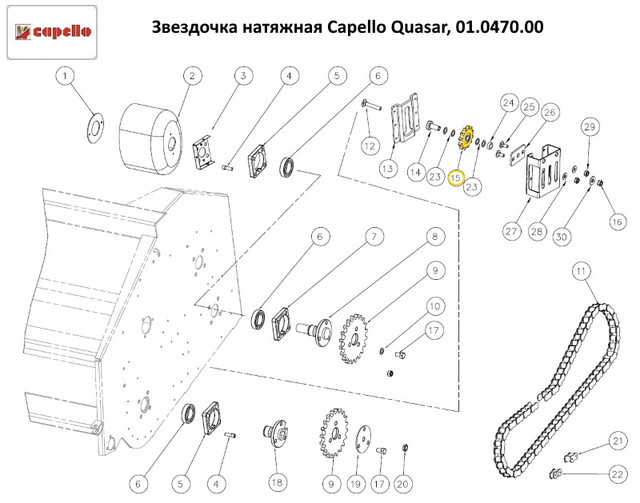 capello

Звездочка натяжная Capello Quasar, 01.0470.00

1
2
3
4
5
6
12
13
14
23
15
23
24
25
26
29
27
28
30
16
6
7
8
9
10
17
11
6
5
4
18
9
19
17
20
21
22