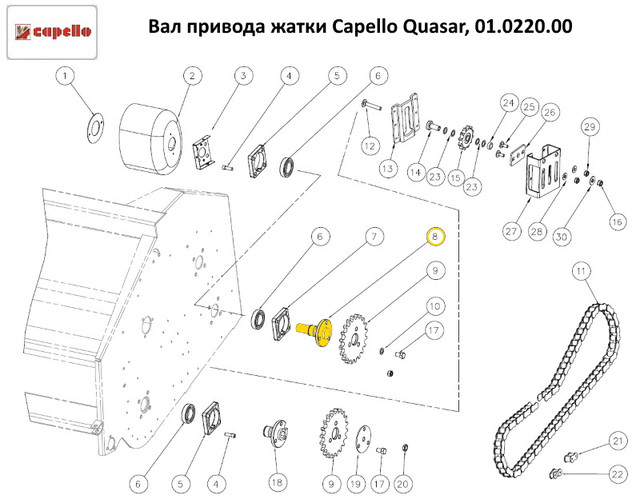 capello

Вал привода жатки Capello Quasar, 01.0220.00

1 2 3 4 5 6
12 13 14 23 15 23 24 25 26 29
27 28 30 16
6 7 8 9 10 17 11
6 5 4 18 9 19 17 20 21 22