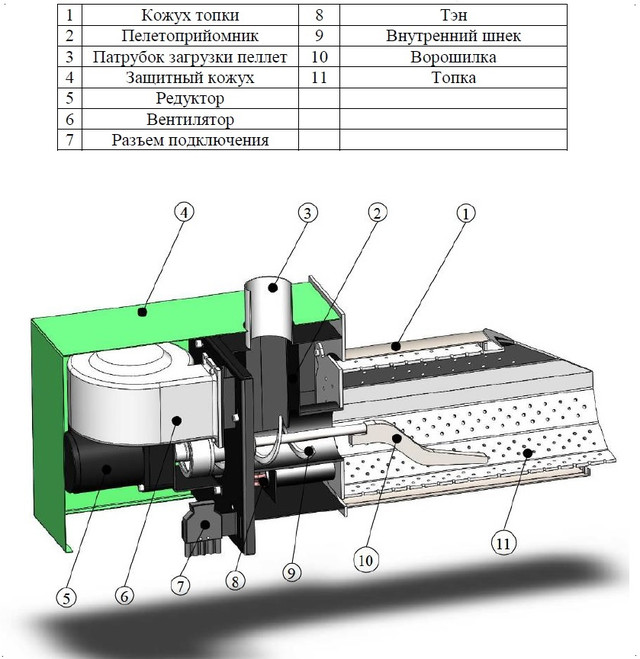 | 1 | Кожух топки | 8 | Тэн |
|---|---|---|---|
| 2 | Пелетоприйомник | 9 | Внутренний шнек |
| 3 | Патрубок загрузки пеллет | 10 | Ворошилка |
| 4 | Защитный кожух | 11 | Топка |
| 5 | Редуктор | | |
| 6 | Вентилятор | | |
| 7 | Разъем подключения | | |

4
3
2
1
5
6
7
8
9
10
11