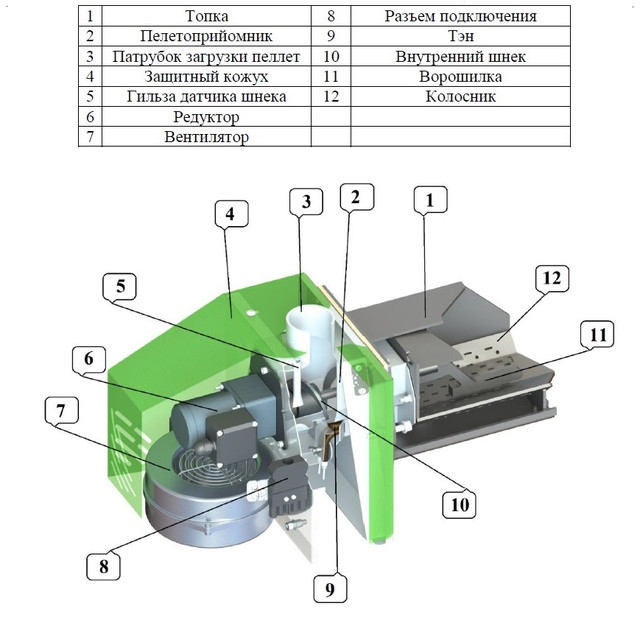 | 1 | Топка | 8 | Разъем подключения |
|---|---|---|---|
| 2 | Пелетоприйомник | 9 | Тэн |
| 3 | Патрубок загрузки пеллет | 10 | Внутренний шнек |
| 4 | Защитный кожух | 11 | Ворошилка |
| 5 | Гильза датчика шнека | 12 | Колосник |
| 6 | Редуктор | | |
| 7 | Вентилятор | | |

4
3
2
1
5
12
11
6
7
10
8
9