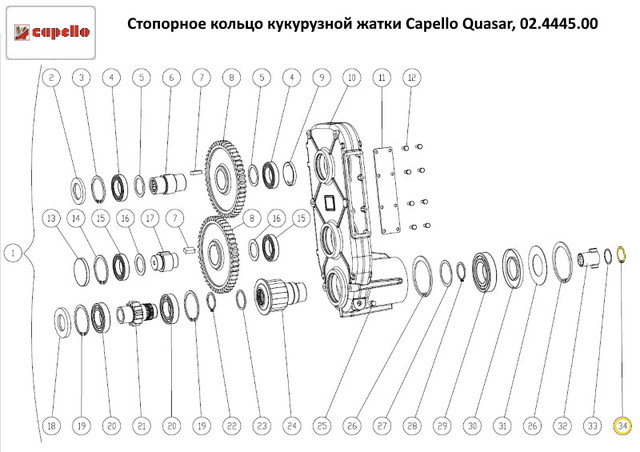 capello

Стопорное кольцо кукурузной жатки Capello Quasar, 02.4445.00

2 3 4 5 6 7 8 5 4 9 10 11 12

13 14 15 16 17 7 8 16 15

1

18 19 20 21 20 19 22 23 24 25 26 27 28 29 30 31 26 32 33 34