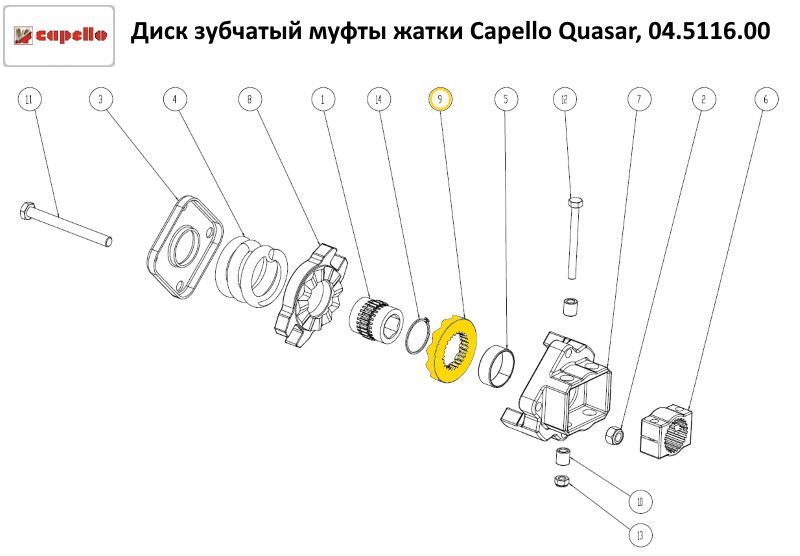 capello

Диск зубчатый муфты жатки Capello Quasar, 04.5116.00

11
3
4
8
1
14
9
5
12
7
2
6
10
13