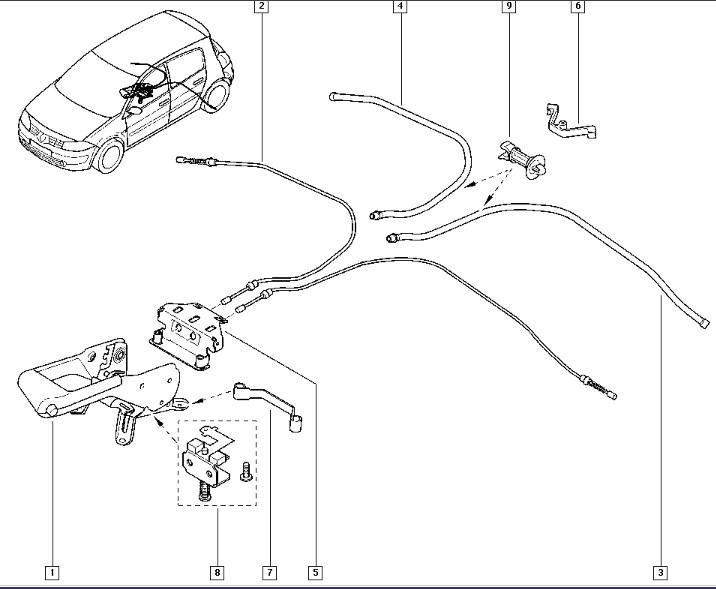 2
4
9
6
1
8
7
5
3