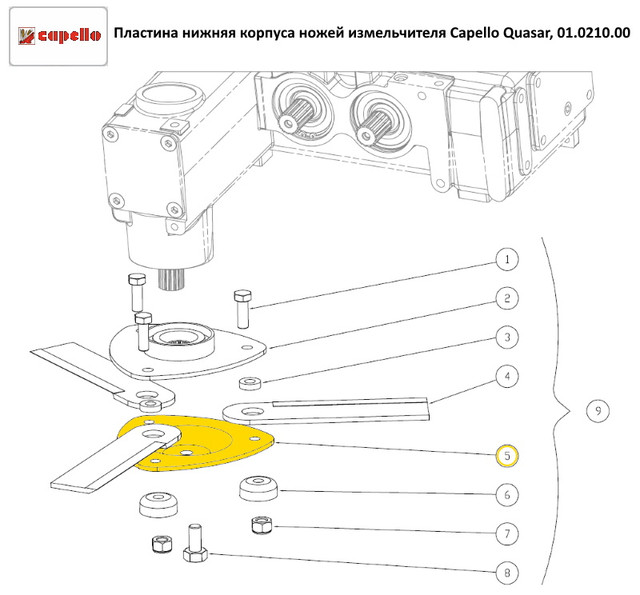 capello

Пластина нижняя корпуса ножей измельчителя Capello Quasar, 01.0210.00

1
2
3
4
5
6
7
8
9