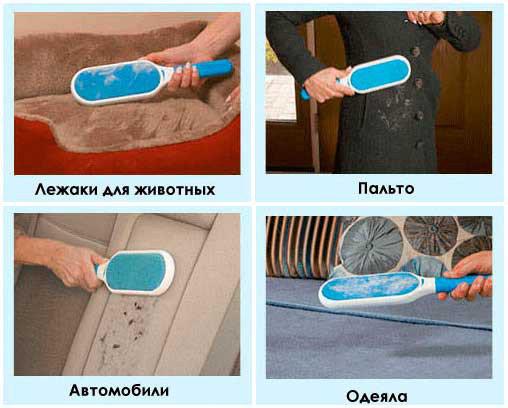 Лежаки для животных

Пальто

Автомобили

Одеяла