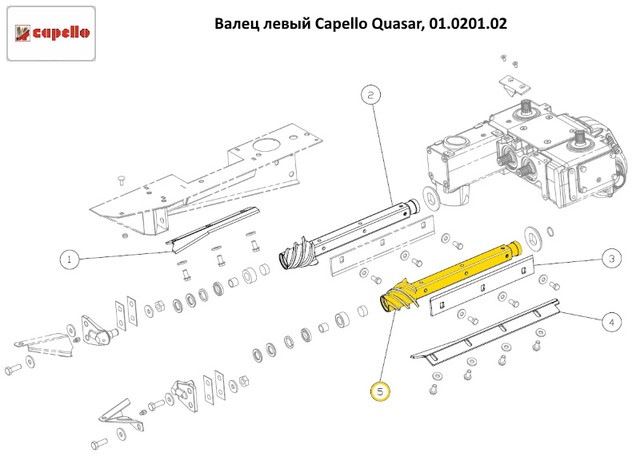 capello

Валец левый Capello Quasar, 01.0201.02

2

1

3

4

5