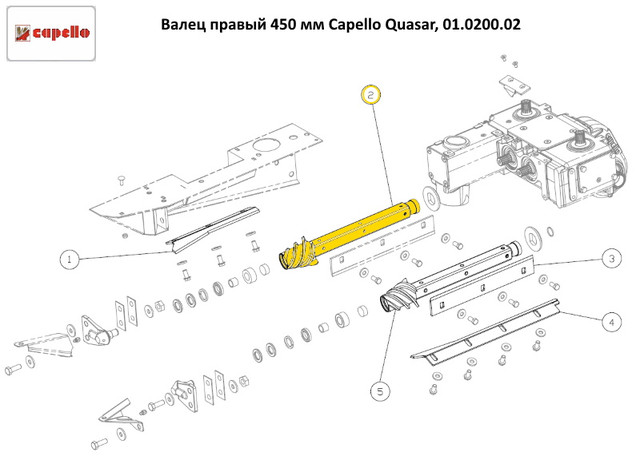 capello

Валец правый 450 мм Capello Quasar, 01.0200.02

2

1

3

4

5