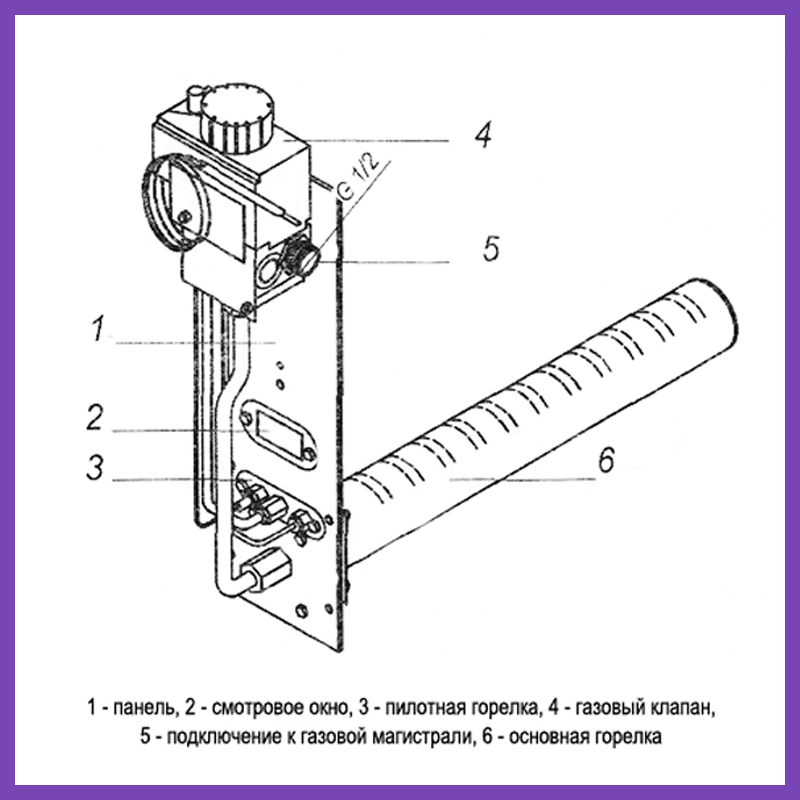 4

G 1/2

5

1

2

3

6

1 - панель, 2 - смотровое окно, 3 - пилотная горелка, 4 - газовый клапан, 5 - подключение к газовой магистрали, 6 - основная горелка