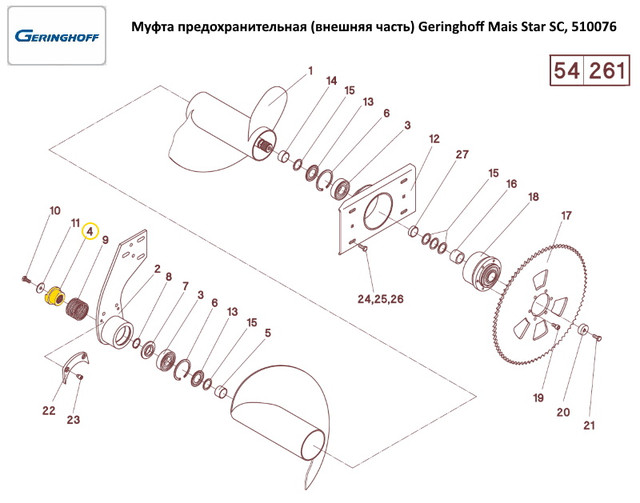 GERINGHOFF

Муфта предохранительная (внешняя часть) Geringhoff Mais Star SC, 510076

54 261

1
14
15
13
6
3
12
27
15
16
18
17
10
11
4
9
2
8
7
3
6
13
15
5
24,25,26
22
23
19
20
21