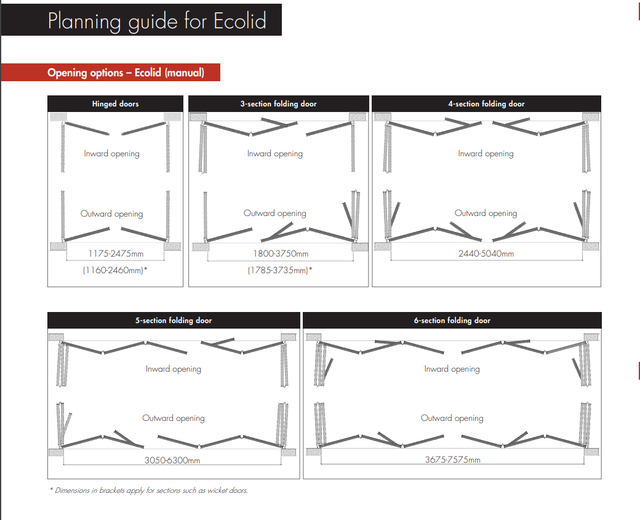 Planning guide for Ecolid

Opening options – Ecolid (manual)

Hinged doors

Inward opening

Outward opening

1175-2475mm

(1160-2460mm)*

3-section folding door

Inward opening

Outward opening

1800-3750mm

(1785-3735mm)*

4-section folding door

Inward opening

Outward opening

2440-5040mm

5-section folding door

Inward opening

Outward opening

3050-6300mm

6-section folding door

Inward opening

Outward opening

3675-7575mm

* Dimensions in brackets apply for sections such as wicket doors.