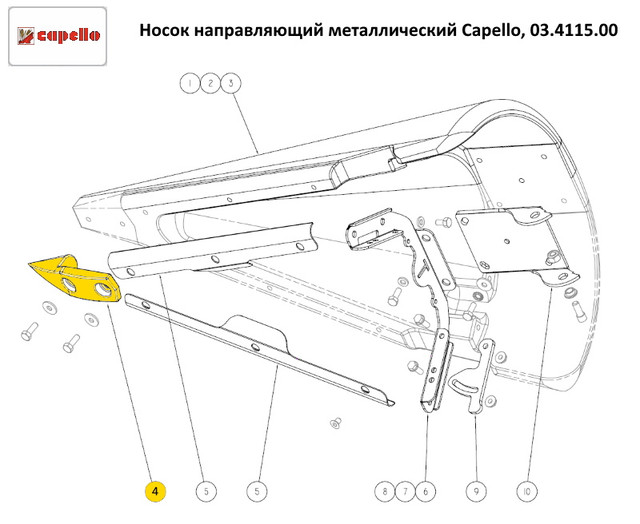 capello

Носок направляющий металлический Capello, 03.4115.00

1 2 3

4

5

5

8 7 6

9

10