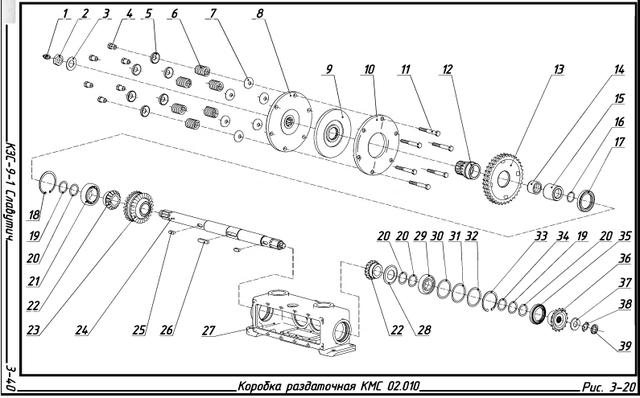 1 2 3 4 5 6 7 8 9 10 11 12 13 14 15 16 17

18 19 20 21 22 23 24 25 26 27

20 20 29 30 31 32 33 34 19 20 35 36 37 38 39

22 28

КЗС-9-1 Славутич

3-40

Коробка раздаточная КМС 02.010

Рис. 3-20