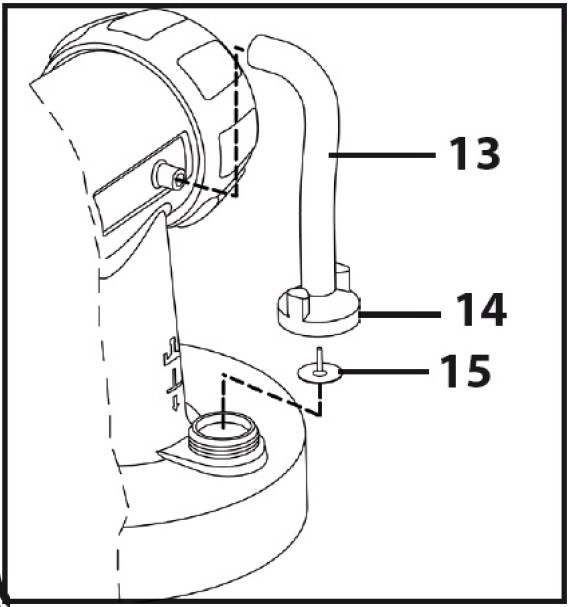 13
14
15