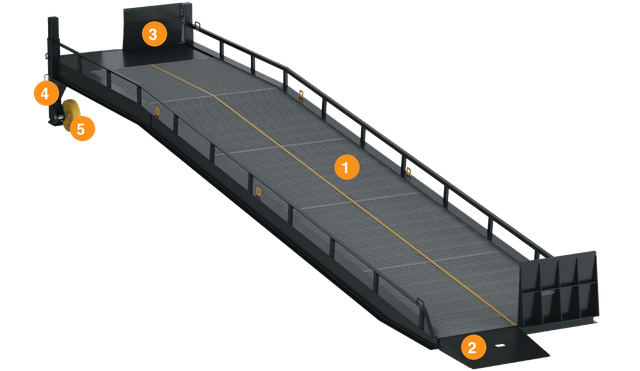 3
4
5
1
2