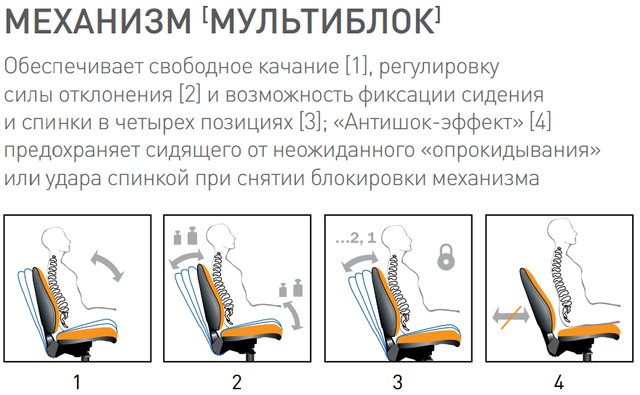 МЕХАНИЗМ [МУЛЬТИБЛОК]

Обеспечивает свободное качание [1], регулировку силы отклонения [2] и возможность фиксации сидения и спинки в четырех позициях [3]; «Антишок-эффект» [4] предохраняет сидящего от неожиданного «опрокидывания» или удара спинкой при снятии блокировки механизма

...2, 1

1

2

3

4