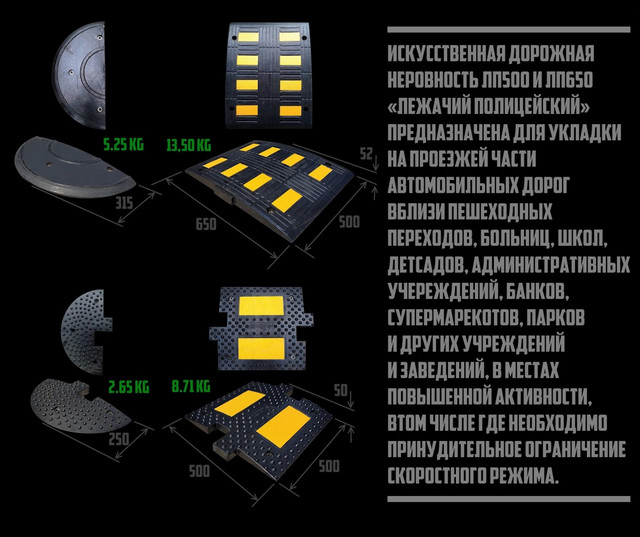 5.25 KG
13,50 KG
52
315
650
500
2.65 KG
8.71 KG
50
250
500
500

ИСКУССТВЕННАЯ ДОРОЖНАЯ НЕРОВНОСТЬ ЛП500 И ЛП650 «ЛЕЖАЧИЙ ПОЛИЦЕЙСКИЙ» ПРЕДНАЗНАЧЕНА ДЛЯ УКЛАДКИ НА ПРОЕЗЖЕЙ ЧАСТИ АВТОМОБИЛЬНЫХ ДОРОГ ВБЛИЗИ ПЕШЕХОДНЫХ ПЕРЕХОДОВ, БОЛЬНИЦ, ШКОЛ, ДЕТСАДОВ, АДМИНИСТРАТИВНЫХ УЧЕРЕЖДЕНИЙ, БАНКОВ, СУПЕРМАРЕКОТОВ, ПАРКОВ И ДРУГИХ УЧРЕЖДЕНИЙ И ЗАВЕДЕНИЙ, В МЕСТАХ ПОВЫШЕННОЙ АКТИВНОСТИ, ВТОМ ЧИСЛЕ ГДЕ НЕОБХОДИМО ПРИНУДИТЕЛЬНОЕ ОГРАНИЧЕНИЕ СКОРОСТНОГО РЕЖИМА.