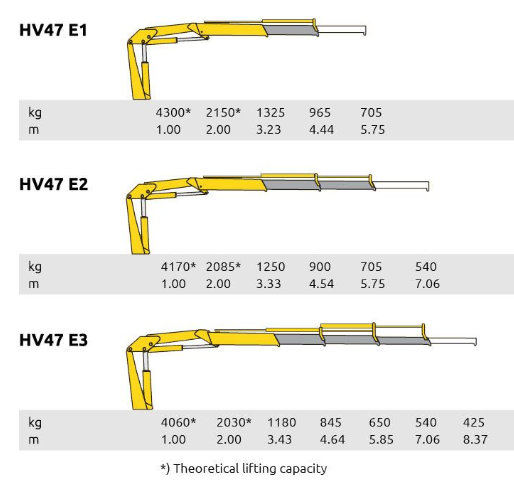 HV47 E1

| kg | 4300* | 2150* | 1325 | 965 | 705 |
|---|---|---|---|---|---|
| m | 1.00 | 2.00 | 3.23 | 4.44 | 5.75 |

HV47 E2

| kg | 4170* | 2085* | 1250 | 900 | 705 | 540 |
|---|---|---|---|---|---|---|
| m | 1.00 | 2.00 | 3.33 | 4.54 | 5.75 | 7.06 |

HV47 E3

| kg | 4060* | 2030* | 1180 | 845 | 650 | 540 | 425 |
|---|---|---|---|---|---|---|---|
| m | 1.00 | 2.00 | 3.43 | 4.64 | 5.85 | 7.06 | 8.37 |

*) Theoretical lifting capacity